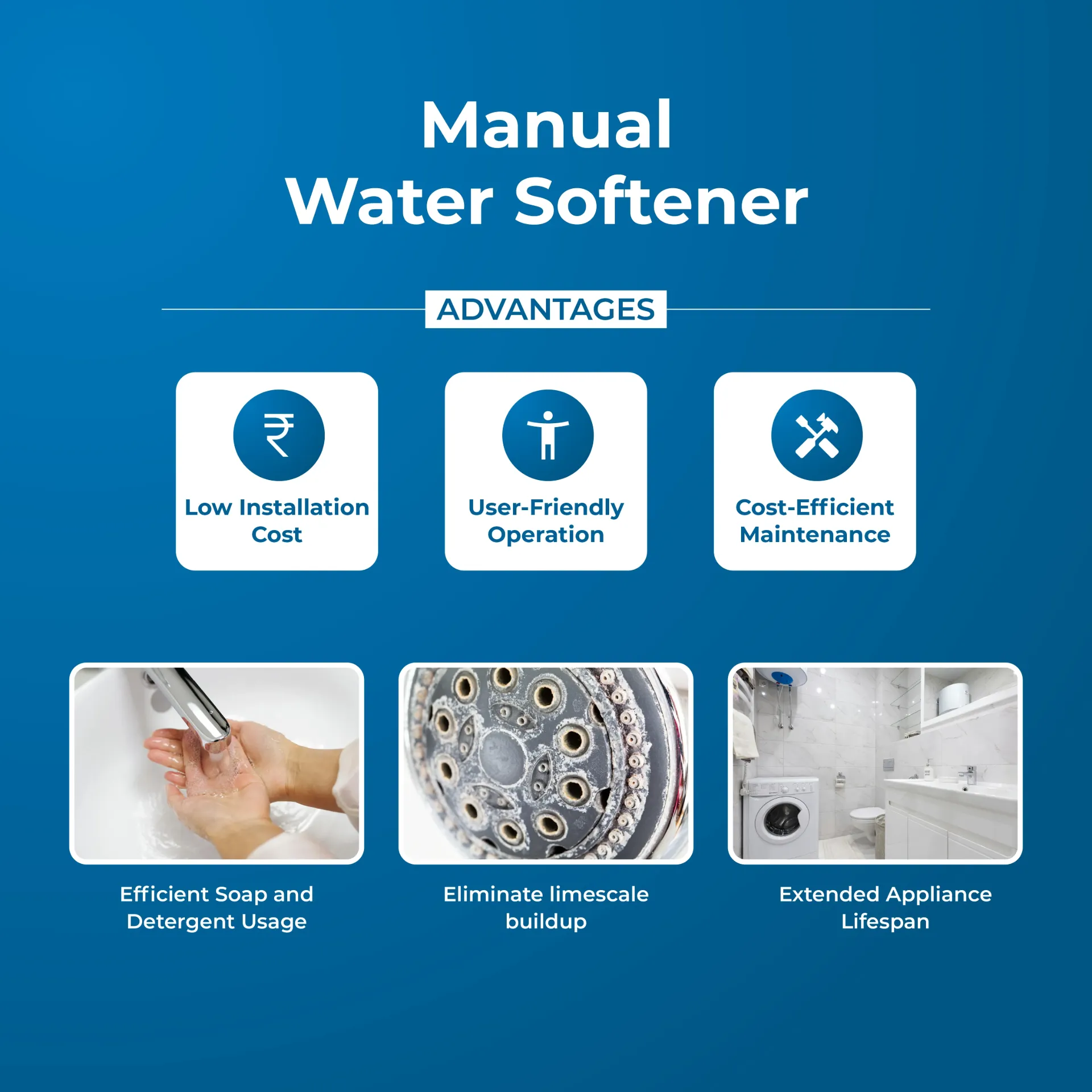 Manual
Water Softener

ADVANTAGES

₹
Low Installation Cost

User-Friendly Operation

Cost-Efficient Maintenance

Efficient Soap and Detergent Usage

Eliminate limescale buildup

Extended Appliance Lifespan